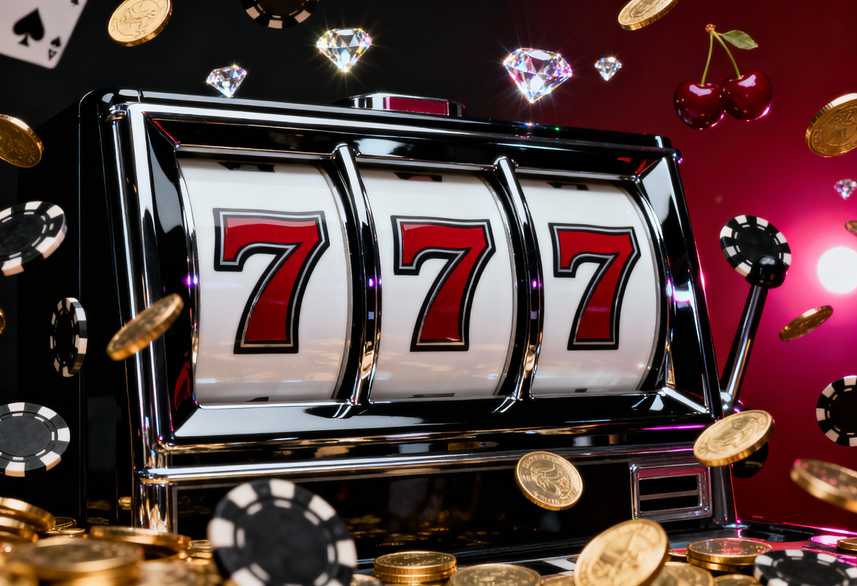 7 7 7